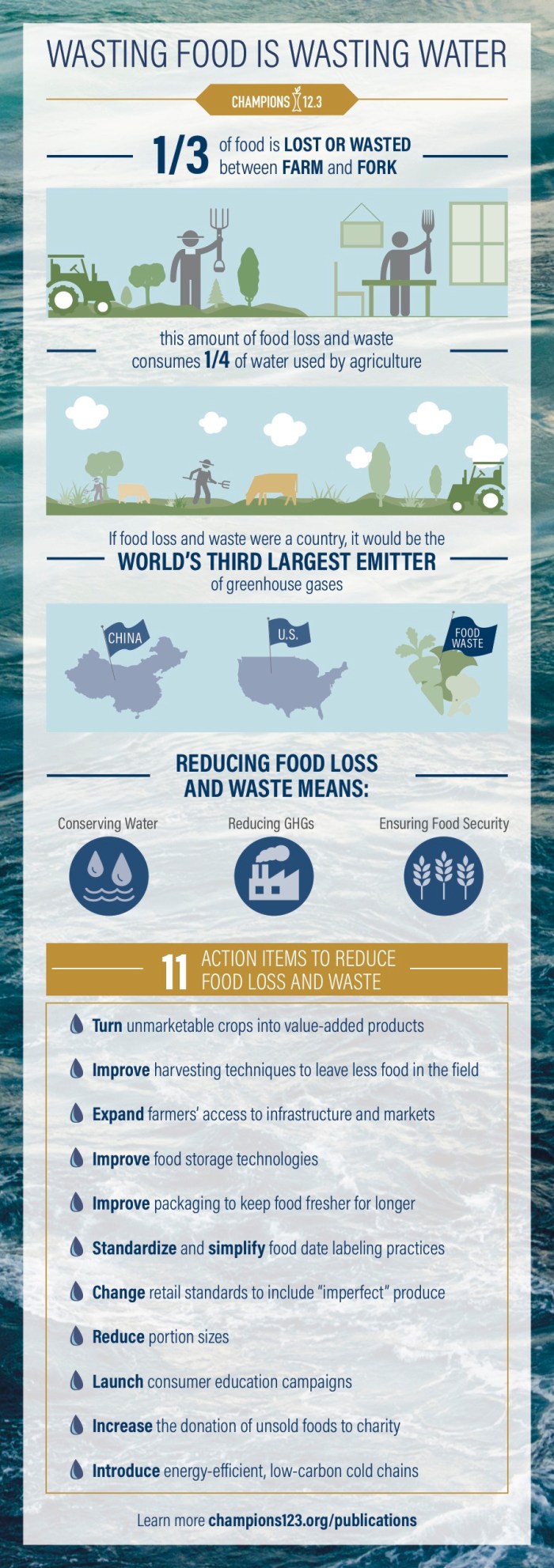 WASTING FOOD IS WASTING WATER

CHAMPIONS 12.3

1/3 of food is LOST OR WASTED between FARM and FORK

this amount of food loss and waste consumes 1/4 of water used by agriculture

If food loss and waste were a country, it would be the WORLD'S THIRD LARGEST EMITTER of greenhouse gases

CHINA

U.S.

FOOD WASTE

REDUCING FOOD LOSS AND WASTE MEANS:

Conserving Water

Reducing GHGs

Ensuring Food Security

11 ACTION ITEMS TO REDUCE FOOD LOSS AND WASTE

Turn unmarketable crops into value-added products

Improve harvesting techniques to leave less food in the field

Expand farmers' access to infrastructure and markets

Improve food storage technologies

Improve packaging to keep food fresher for longer

Standardize and simplify food date labeling practices

Change retail standards to include "imperfect" produce

Reduce portion sizes

Launch consumer education campaigns

Increase the donation of unsold foods to charity

Introduce energy-efficient, low-carbon cold chains

Learn more champions123.org/publications