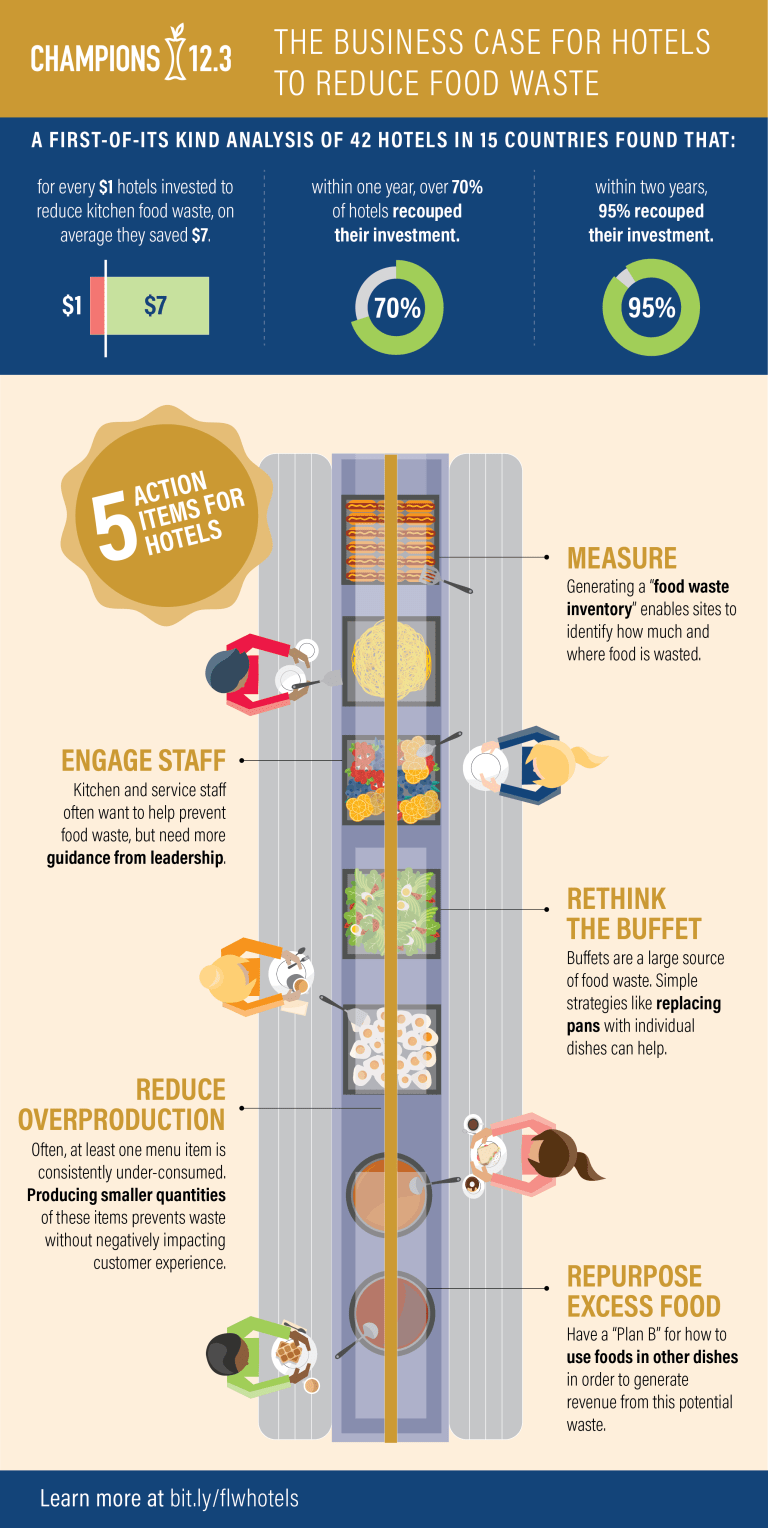 CHAMPIONS 12.3

THE BUSINESS CASE FOR HOTELS TO REDUCE FOOD WASTE

A FIRST-OF-ITS KIND ANALYSIS OF 42 HOTELS IN 15 COUNTRIES FOUND THAT:

for every $1 hotels invested to reduce kitchen food waste, on average they saved $7.

$1 $7

within one year, over 70% of hotels recouped their investment.

70%

within two years, 95% recouped their investment.

95%

5 ACTION ITEMS FOR HOTELS

MEASURE
Generating a "food waste inventory" enables sites to identify how much and where food is wasted.

ENGAGE STAFF
Kitchen and service staff often want to help prevent food waste, but need more guidance from leadership.

RETHINK THE BUFFET
Buffets are a large source of food waste. Simple strategies like replacing pans with individual dishes can help.

REDUCE OVERPRODUCTION
Often, at least one menu item is consistently under-consumed. Producing smaller quantities of these items prevents waste without negatively impacting customer experience.

REPURPOSE EXCESS FOOD
Have a "Plan B" for how to use foods in other dishes in order to generate revenue from this potential waste.

Learn more at bit.ly/flwhotels